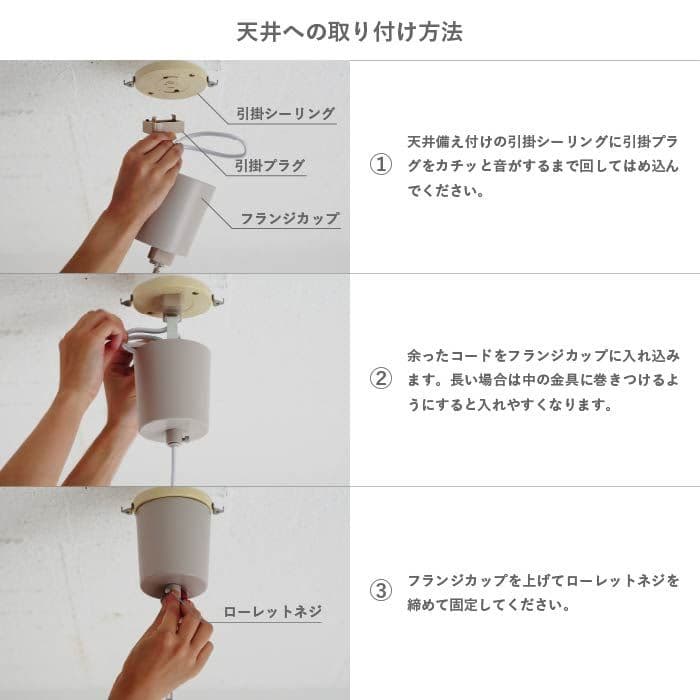 天井への取り付け方法

引掛シーリング

引掛プラグ

フランジカップ

① 天井備え付けの引掛シーリングに引掛プラグをカチッと音がするまで回してはめ込んでください。

② 余ったコードをフランジカップに入れ込みます。長い場合は中の金具に巻きつけるようにすると入れやすくなります。

ローレットネジ

③ フランジカップを上げてローレットネジを締めて固定してください。