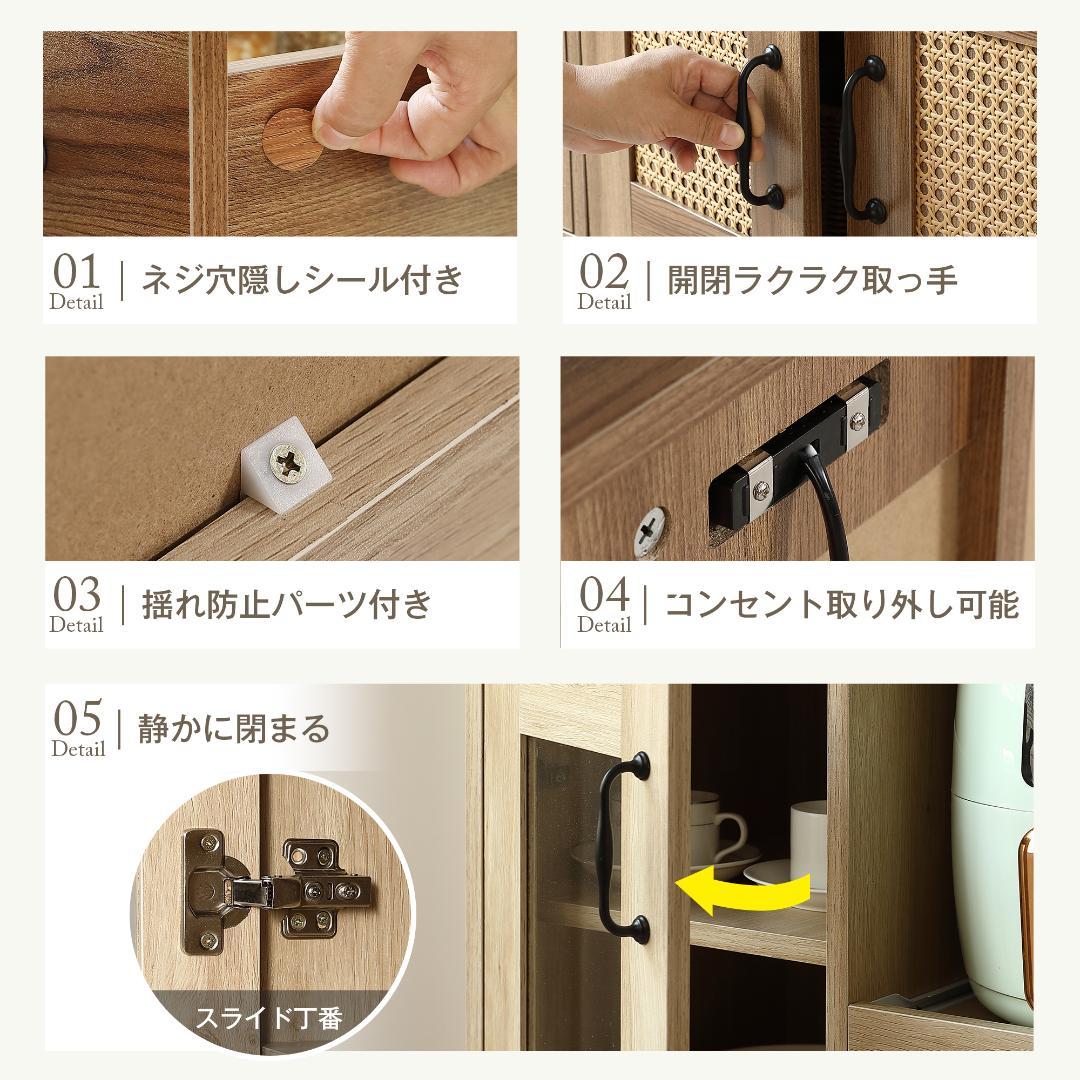 01 Detail | ネジ穴隠しシール付き

02 Detail | 開閉ラクラク取っ手

03 Detail | 揺れ防止パーツ付き

04 Detail | コンセント取り外し可能

05 Detail | 静かに閉まる

スライド丁番