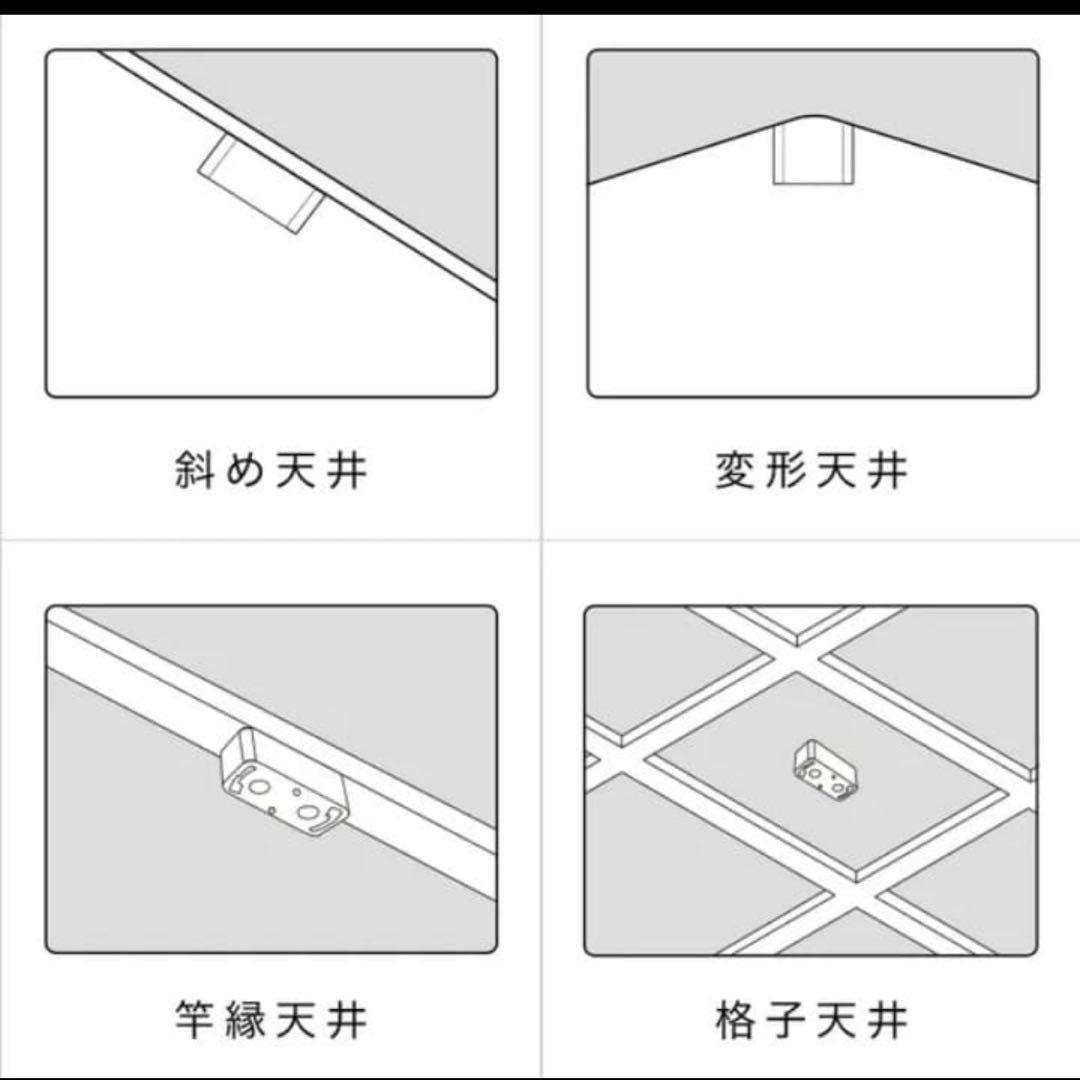 斜め天井

変形天井

竿縁天井

格子天井