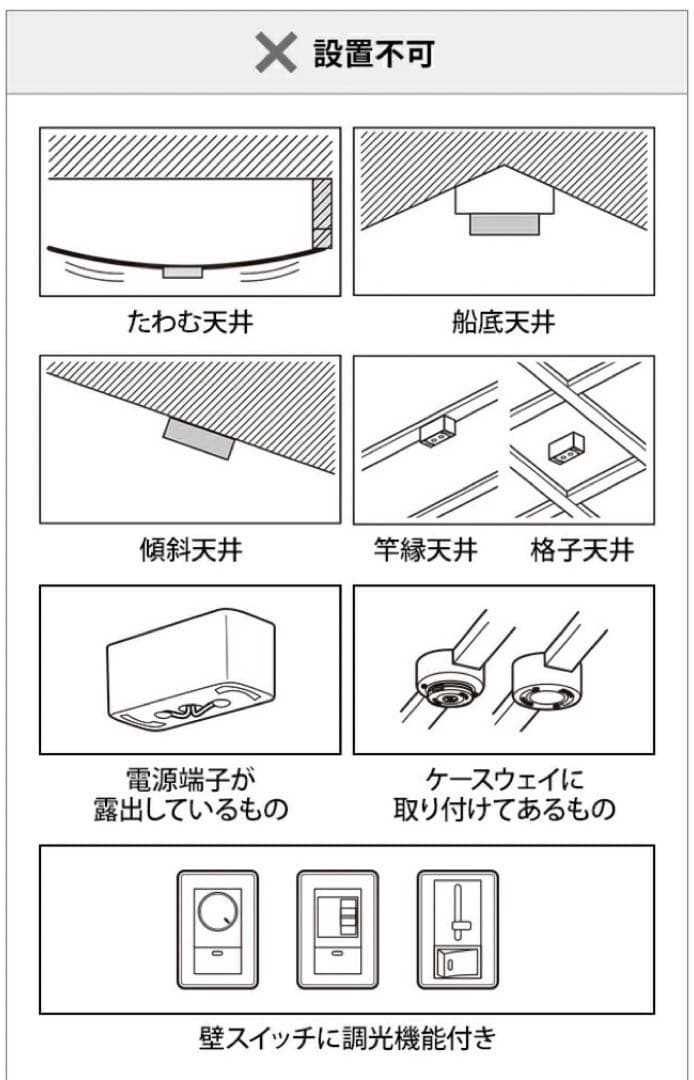 ✕ 設置不可

たわむ天井

船底天井

傾斜天井

竿縁天井　格子天井

電源端子が
露出しているもの

ケースウェイに
取り付けてあるもの

壁スイッチに調光機能付き