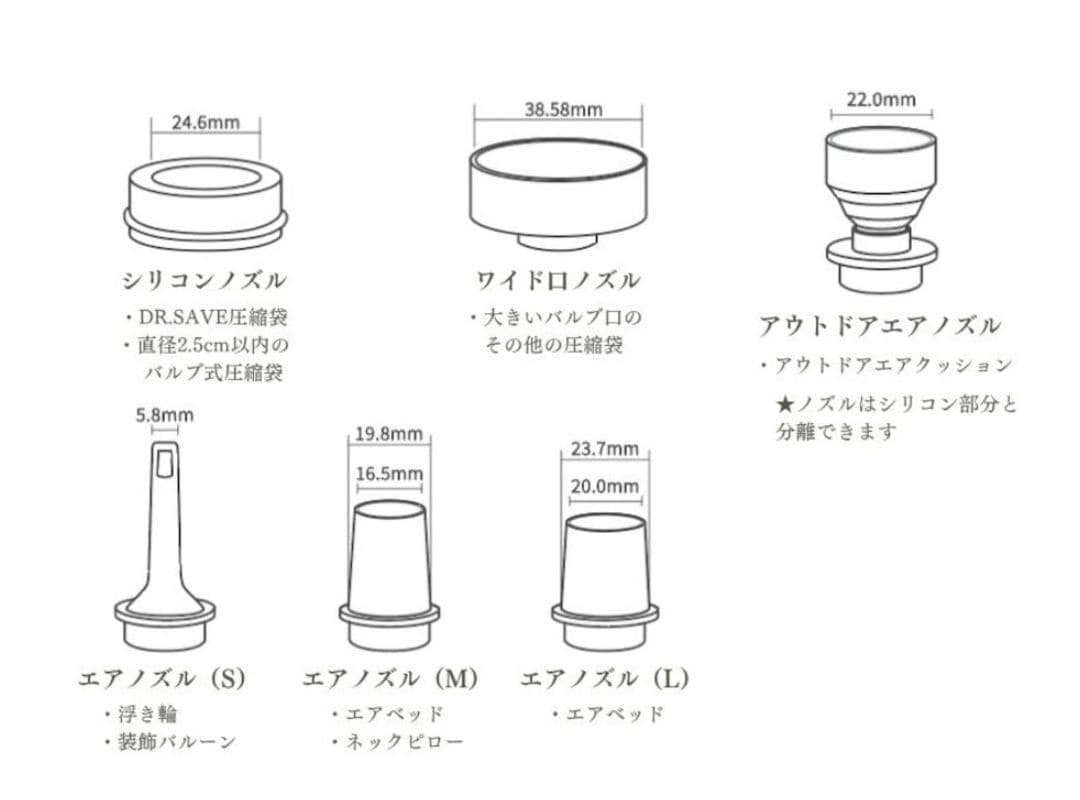 24.6mm

シリコンノズル

・DR.SAVE圧縮袋
・直径2.5cm以内のバルブ式圧縮袋

38.58mm

ワイド口ノズル

・大きいバルブ口のその他の圧縮袋

22.0mm

アウトドアエアノズル

・アウトドアエアクッション

★ノズルはシリコン部分と分離できます

5.8mm

エアノズル（S）

・浮き輪
・装飾バルーン

19.8mm
16.5mm

エアノズル（M）

・エアベッド
・ネックピロー

23.7mm
20.0mm

エアノズル（L）

・エアベッド