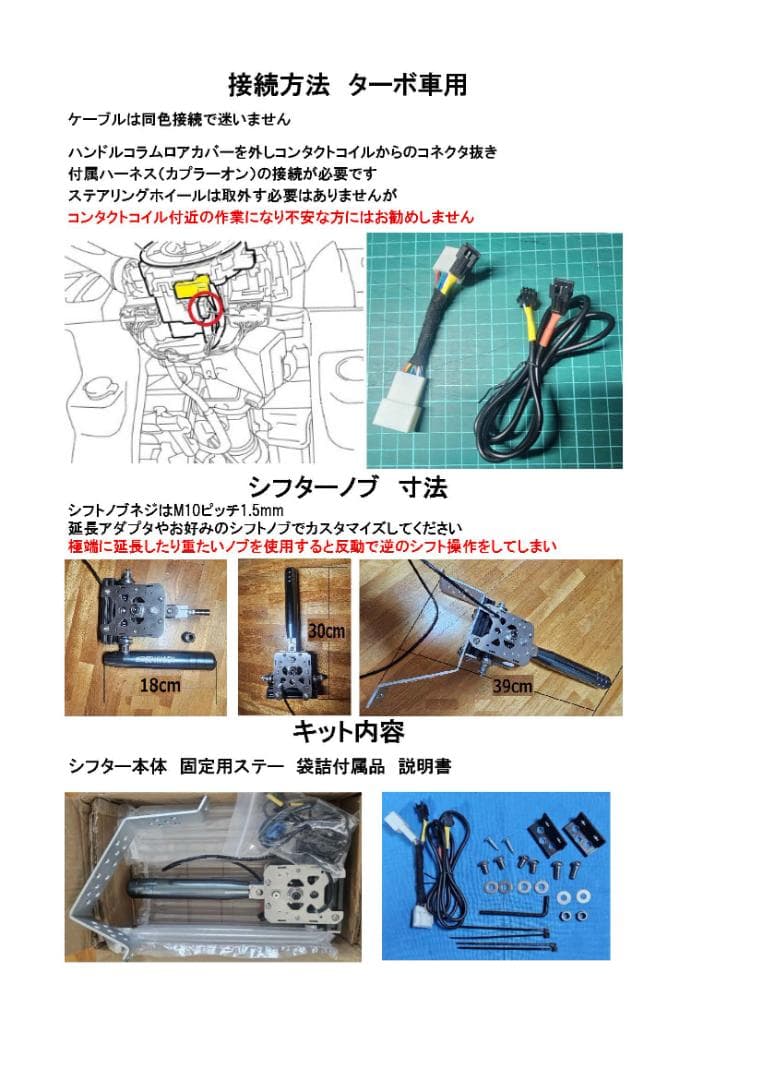 接続方法　ターボ車用

ケーブルは同色接続で迷いません

ハンドルコラムロアカバーを外しコンタクトコイルからのコネクタ抜き
付属ハーネス（カプラーオン）の接続が必要です
ステアリングホイールは取外す必要はありませんが
コンタクトコイル付近の作業になり不安な方にはお勧めしません

シフターノブ　寸法

シフトノブネジはM10ピッチ1.5mm
延長アダプタやお好みのシフトノブでカスタマイズしてください
極端に延長したり重たいノブを使用すると反動で逆のシフト操作をしてしまい

18cm

30cm

39cm

キット内容

シフター本体　固定用ステー　袋詰付属品　説明書