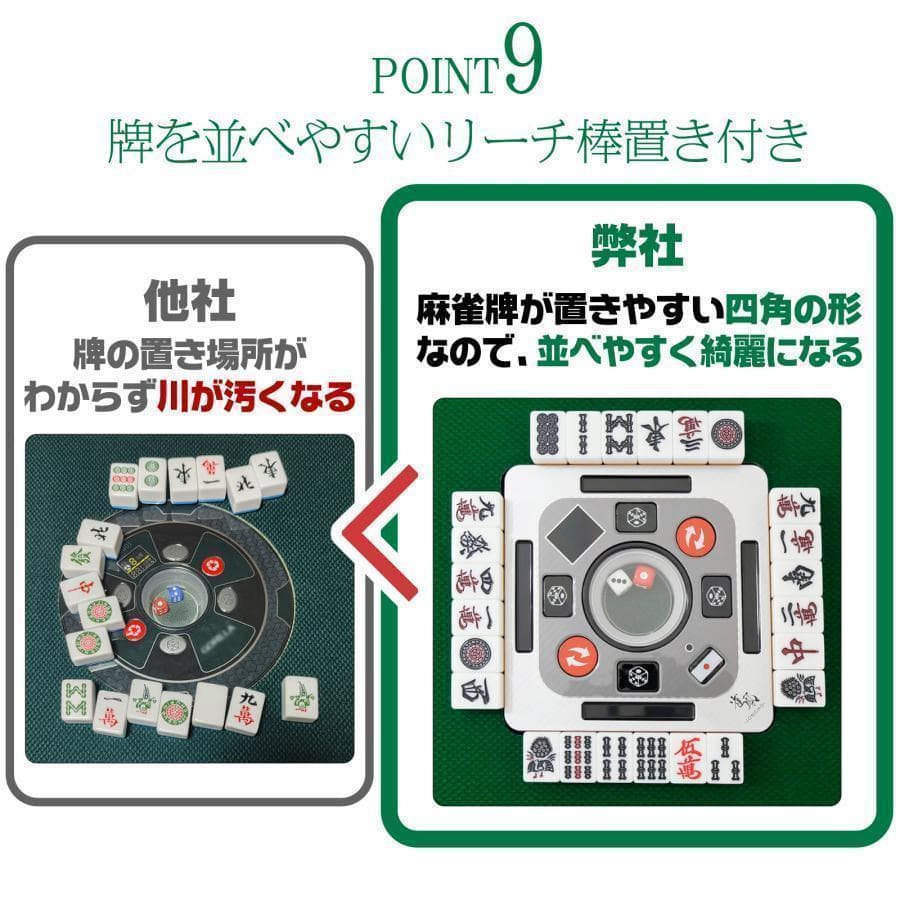 POINT9
牌を並べやすいリーチ棒置き付き

他社
牌の置き場所がわからず川が汚くなる

弊社
麻雀牌が置きやすい四角の形なので、並べやすく綺麗になる