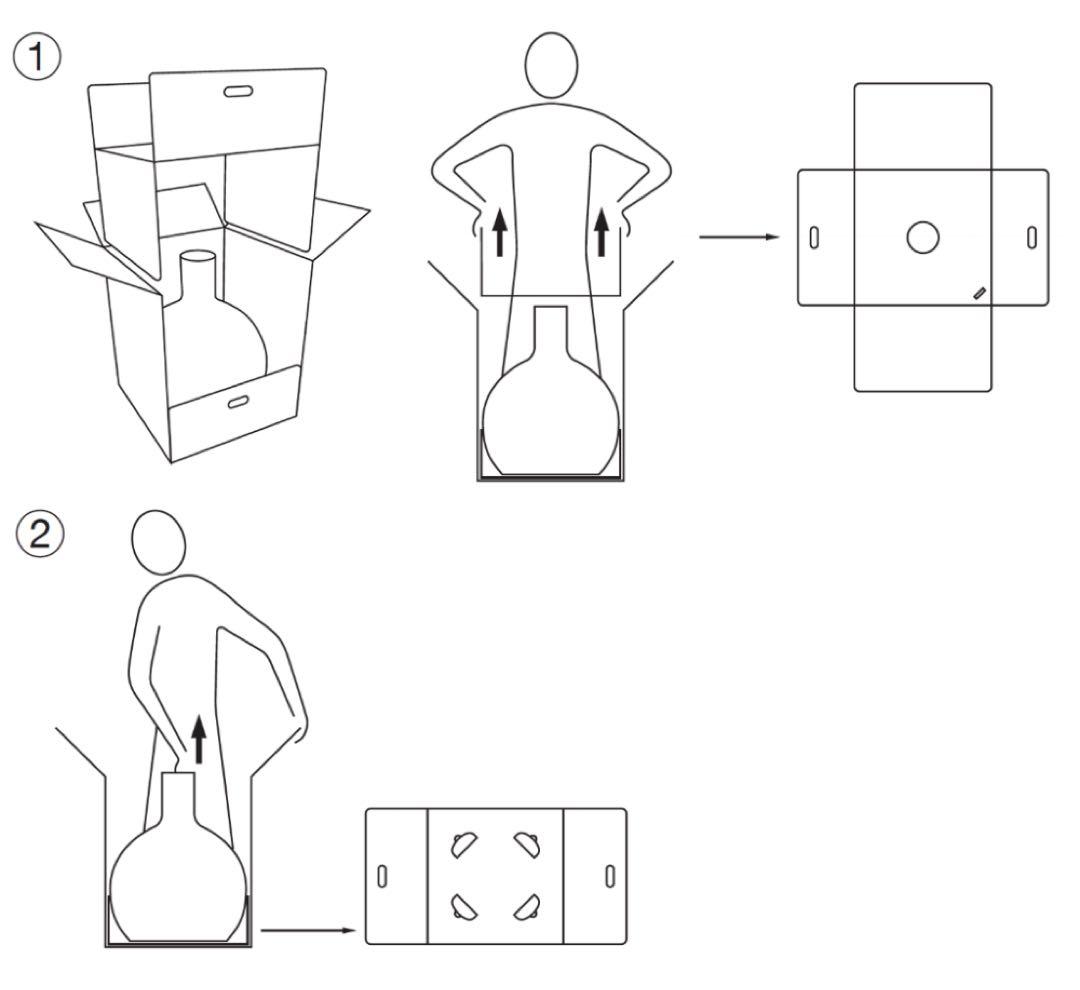 1

2