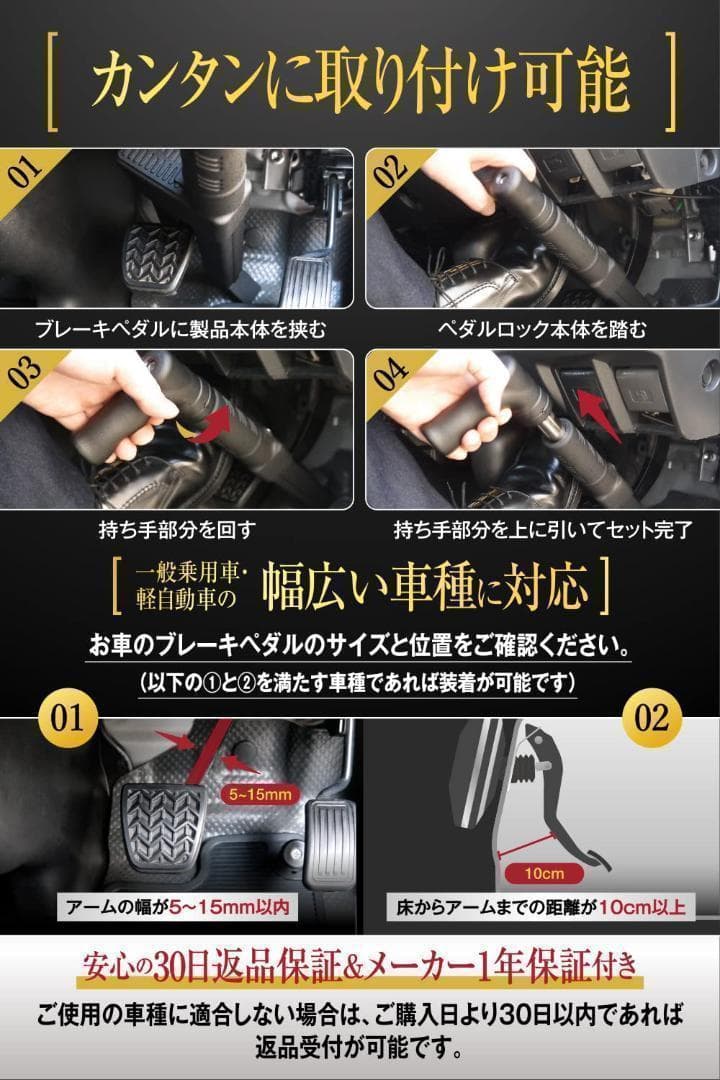 [ カンタンに取り付け可能 ]

01
ブレーキペダルに製品本体を挟む

02
ペダルロック本体を踏む

03
持ち手部分を回す

04
持ち手部分を上に引いてセット完了

[ 一般乗用車・軽自動車の 幅広い車種に対応 ]

お車のブレーキペダルのサイズと位置をご確認ください。

(以下の①と②を満たす車種であれば装着が可能です)

01
5~15mm
アームの幅が5~15mm以内

02
10cm
床からアームまでの距離が10cm以上

安心の30日返品保証&メーカー1年保証付き

ご使用の車種に適合しない場合は、ご購入日より30日以内であれば返品受付が可能です。