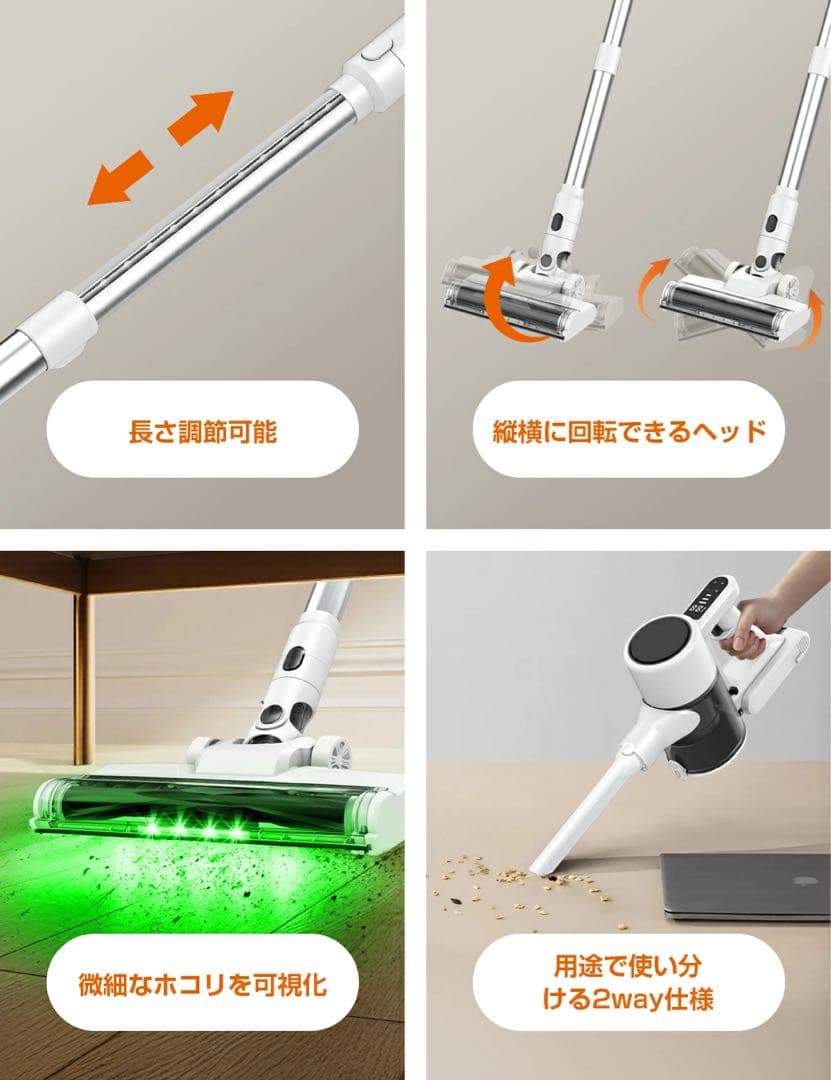 長さ調節可能

縦横に回転できるヘッド

微細なホコリを可視化

用途で使い分ける2way仕様