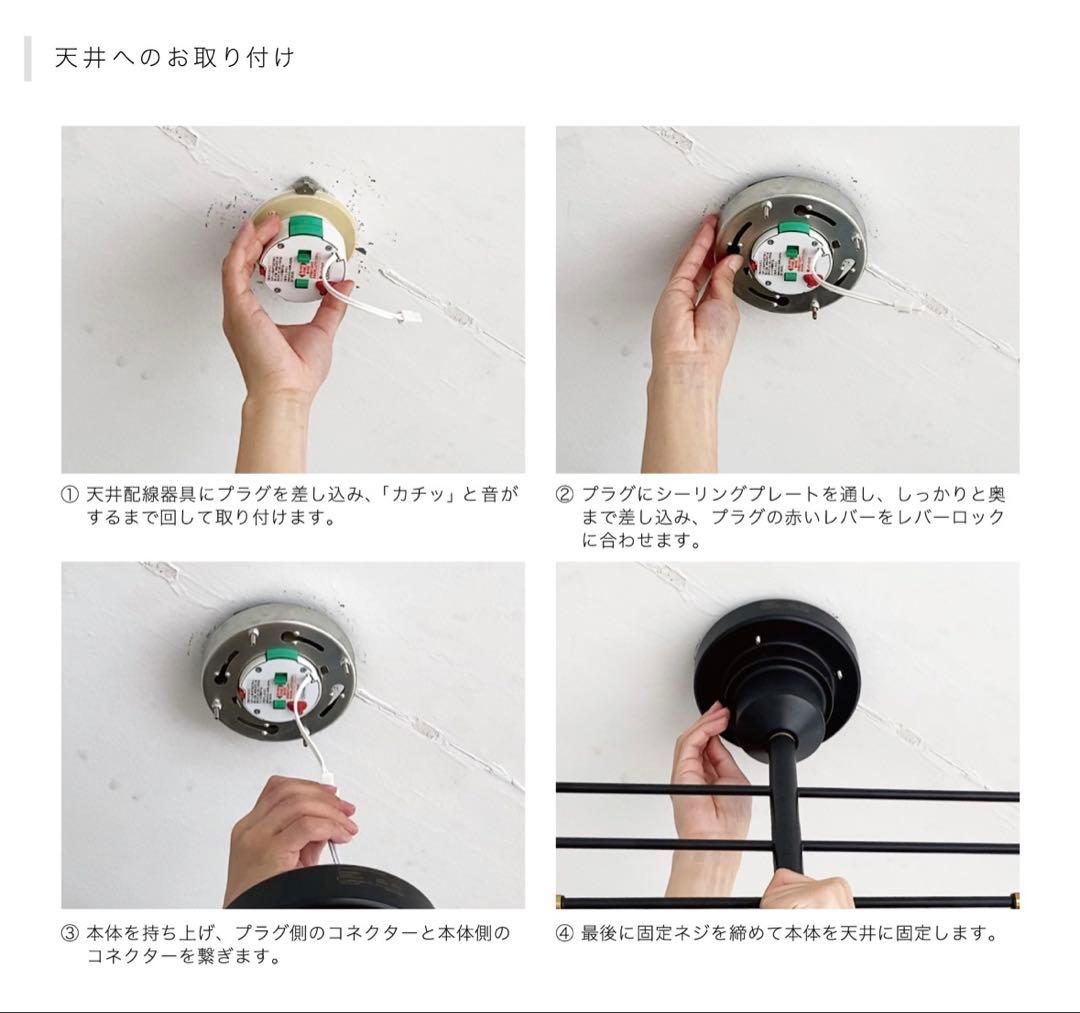 天井へのお取り付け

① 天井配線器具にプラグを差し込み、「カチッ」と音がするまで回して取り付けます。

② プラグにシーリングプレートを通し、しっかりと奥まで差し込み、プラグの赤いレバーをレバーロックに合わせます。

③ 本体を持ち上げ、プラグ側のコネクターと本体側のコネクターを繋ぎます。

④ 最後に固定ネジを締めて本体を天井に固定します。