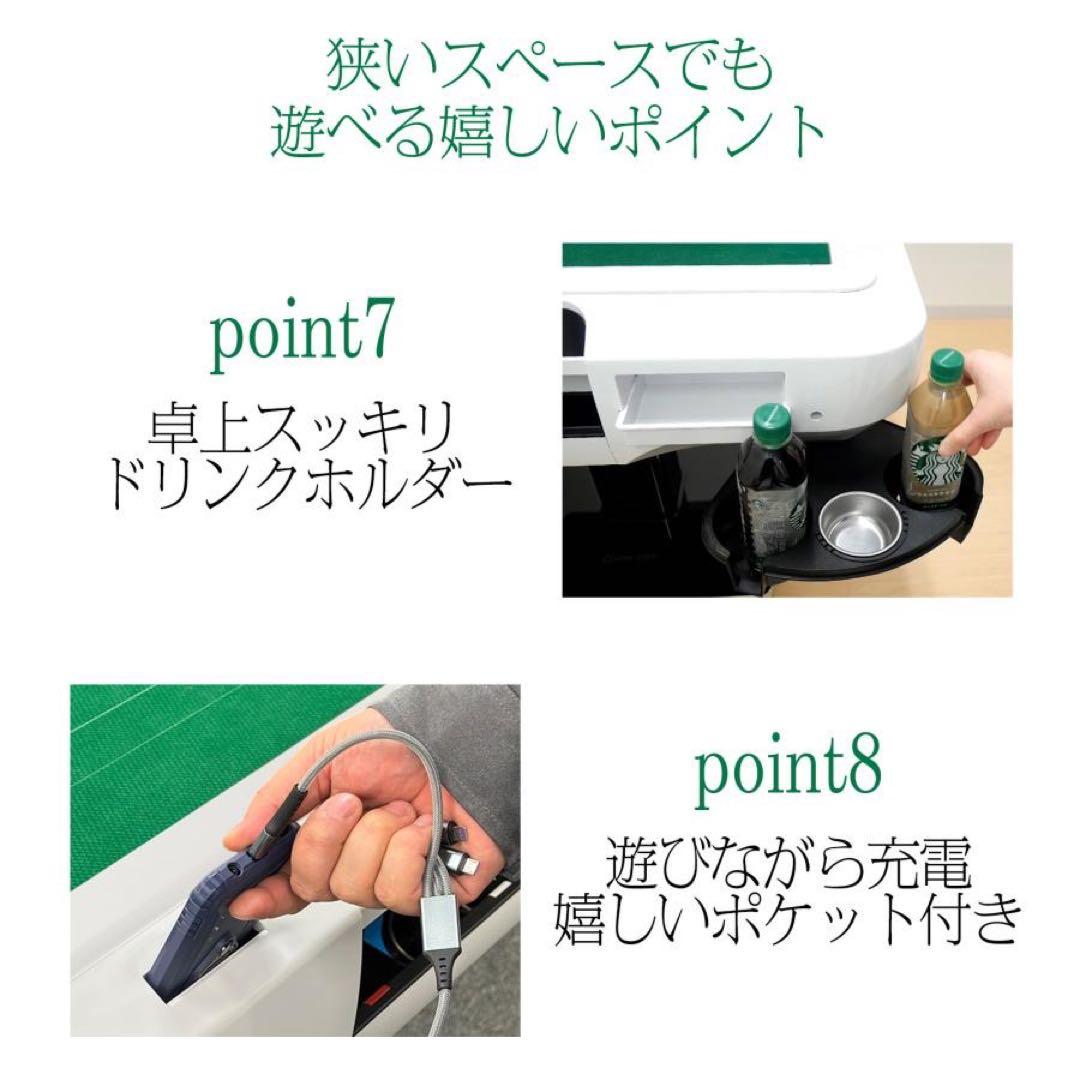 狭いスペースでも
遊べる嬉しいポイント

point7

卓上スッキリ
ドリンクホルダー

point8

遊びながら充電
嬉しいポケット付き