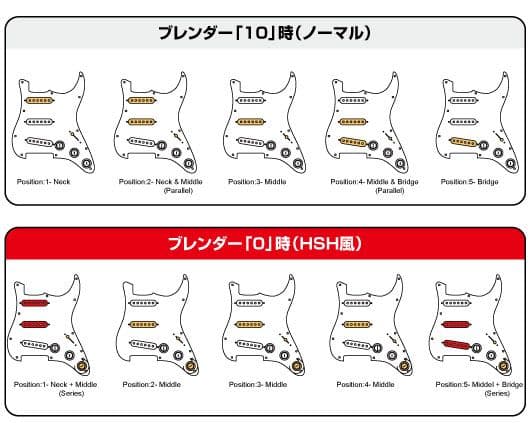 ブレンダー「10」時(ノーマル)

Position:1- Neck

Position:2- Neck & Middle (Parallel)

Position:3- Middle

Position:4- Middle & Bridge (Parallel)

Position:5- Bridge

ブレンダー「0」時(HSH風)

Position:1- Neck + Middle (Series)

Position:2- Middle

Position:3- Middle

Position:4- Middle

Position:5- Middel + Bridge (Series)