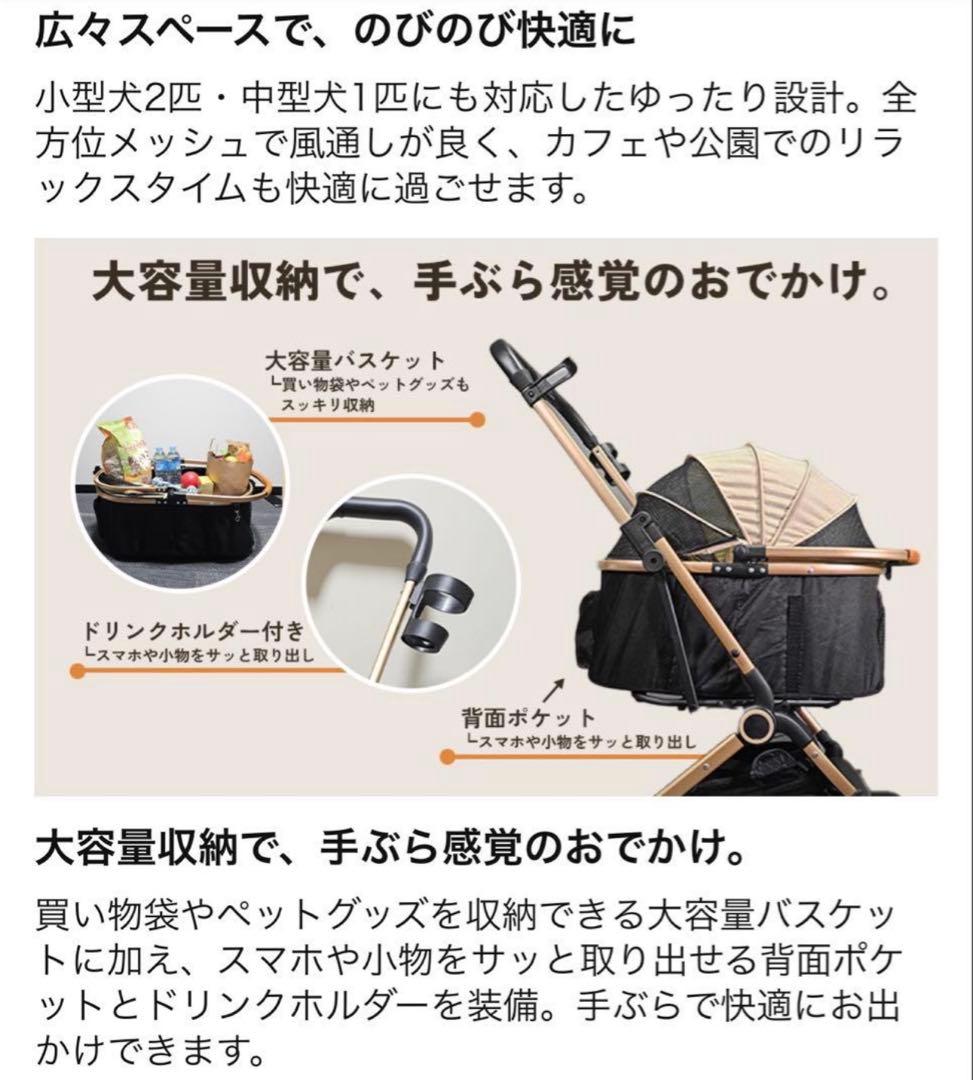 広々スペースで、のびのび快適に

小型犬2匹・中型犬1匹にも対応したゆったり設計。全方位メッシュで風通しが良く、カフェや公園でのリラックスタイムも快適に過ごせます。

大容量収納で、手ぶら感覚のおでかけ。

大容量バスケット
└買い物袋やペットグッズもスッキリ収納

ドリンクホルダー付き
└スマホや小物をサッと取り出し

背面ポケット
└スマホや小物をサッと取り出し

大容量収納で、手ぶら感覚のおでかけ。

買い物袋やペットグッズを収納できる大容量バスケットに加え、スマホや小物をサッと取り出せる背面ポケットとドリンクホルダーを装備。手ぶらで快適にお出かけできます。