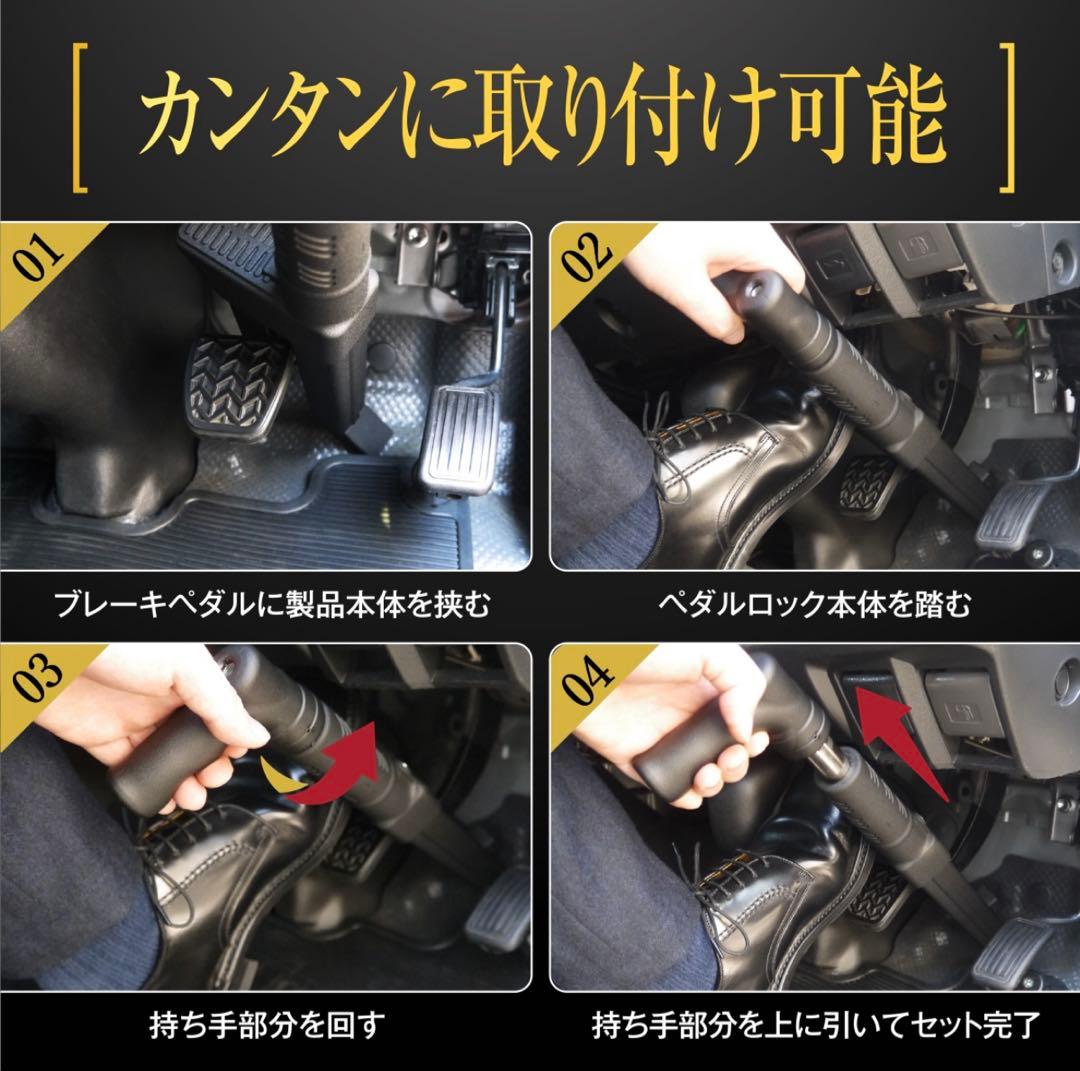 [ カンタンに取り付け可能 ]

01

ブレーキペダルに製品本体を挟む

02

ペダルロック本体を踏む

03

持ち手部分を回す

04

持ち手部分を上に引いてセット完了