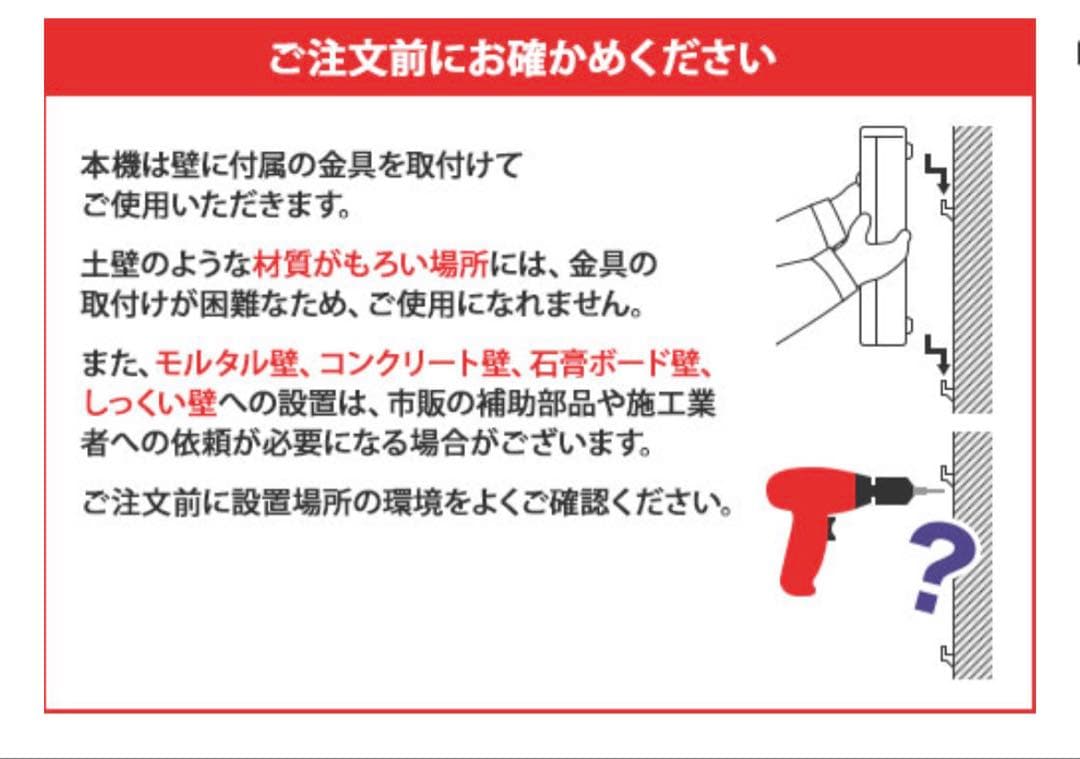 ご注文前にお確かめください

本機は壁に付属の金具を取付けてご使用いただきます。

土壁のような材質がもろい場所には、金具の取付けが困難なため、ご使用になれません。

また、モルタル壁、コンクリート壁、石膏ボード壁、しっくい壁への設置は、市販の補助部品や施工業者への依頼が必要になる場合がございます。

ご注文前に設置場所の環境をよくご確認ください。

?