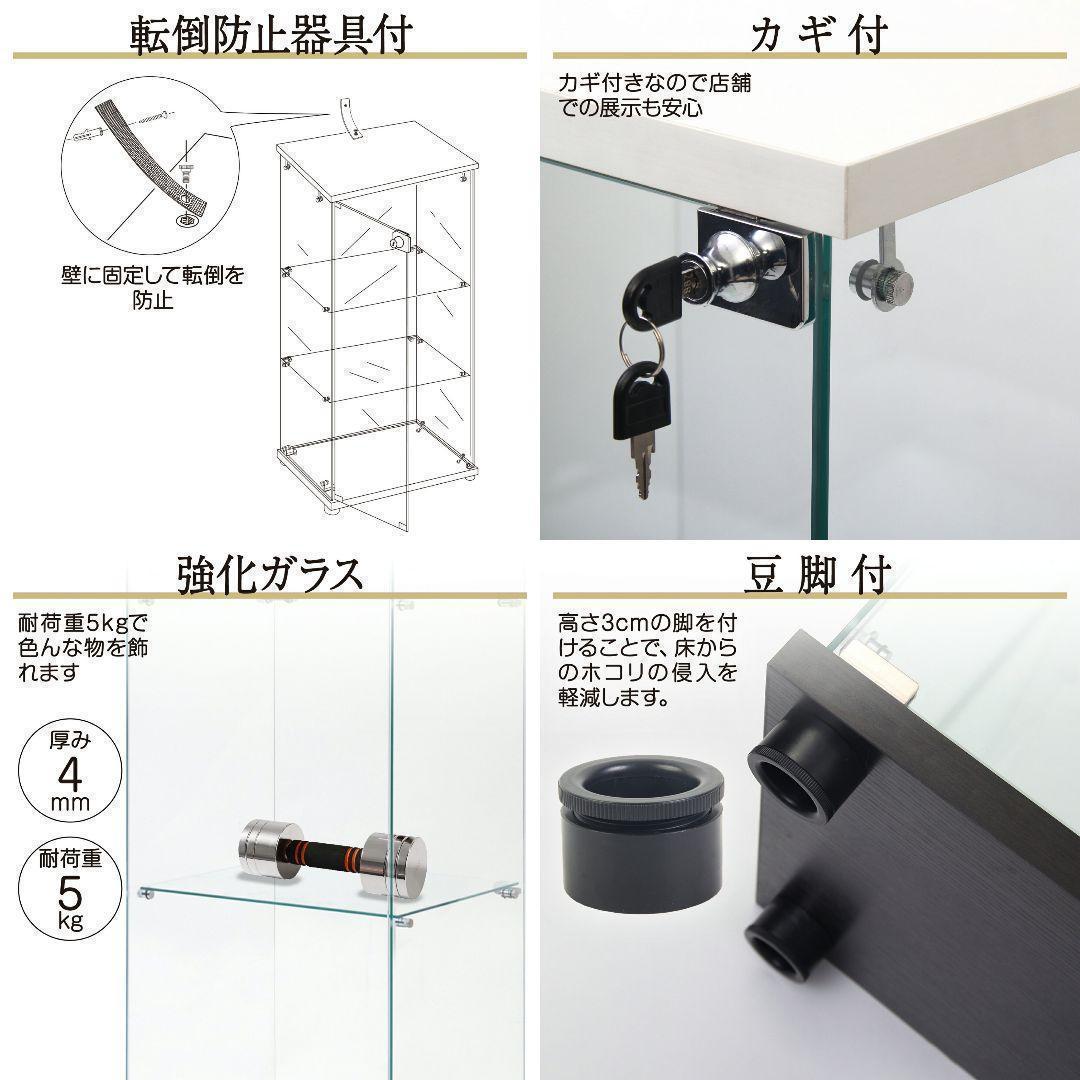 転倒防止器具付

壁に固定して転倒を防止

カギ付

カギ付きなので店舗での展示も安心

強化ガラス

耐荷重5kgで色んな物を飾れます

厚み
4
mm

耐荷重
5
kg

豆脚付

高さ3cmの脚を付けることで、床からのホコリの侵入を軽減します。