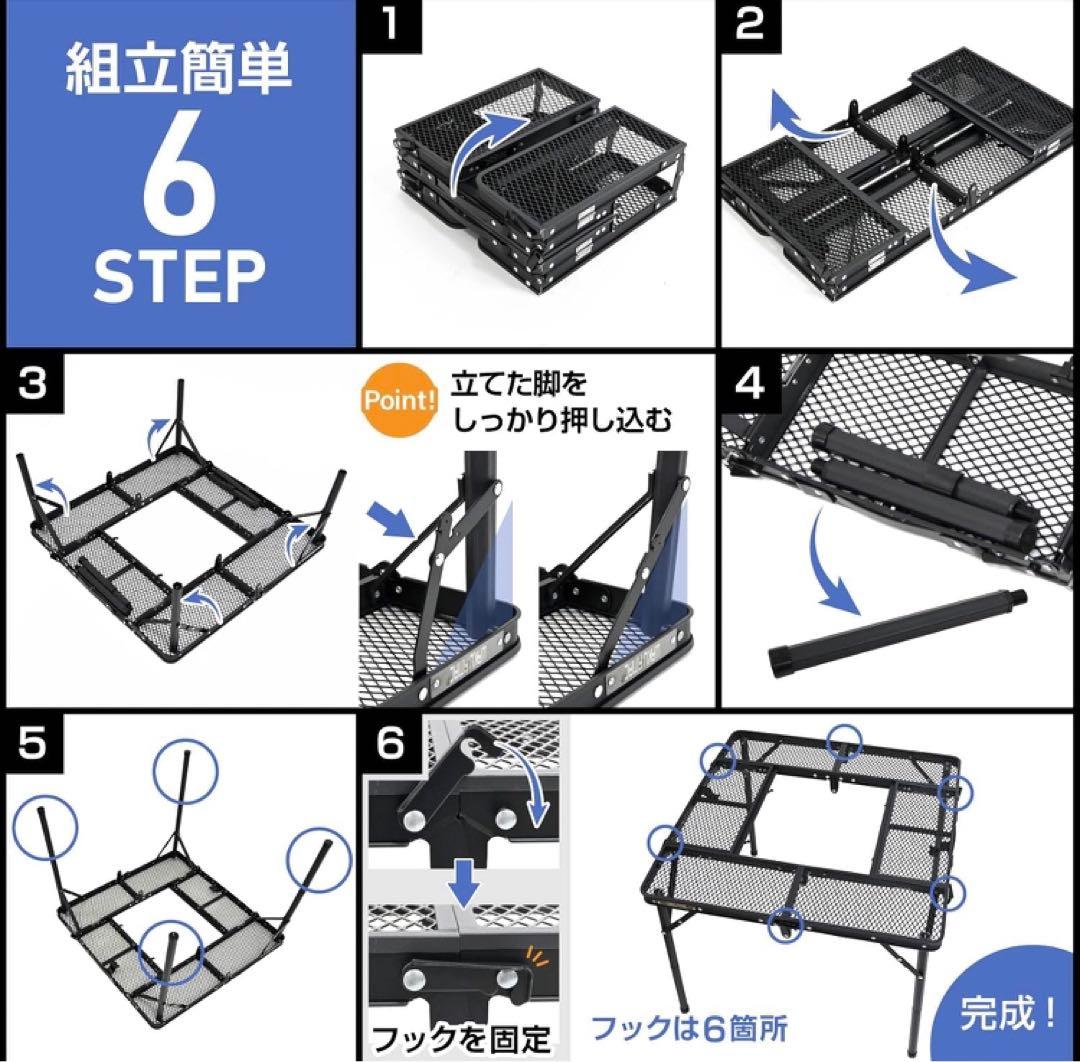 組立簡単
6
STEP

1

2

3

Point!
立てた脚を
しっかり押し込む

4

5

6

フックを固定

フックは6箇所

完成！