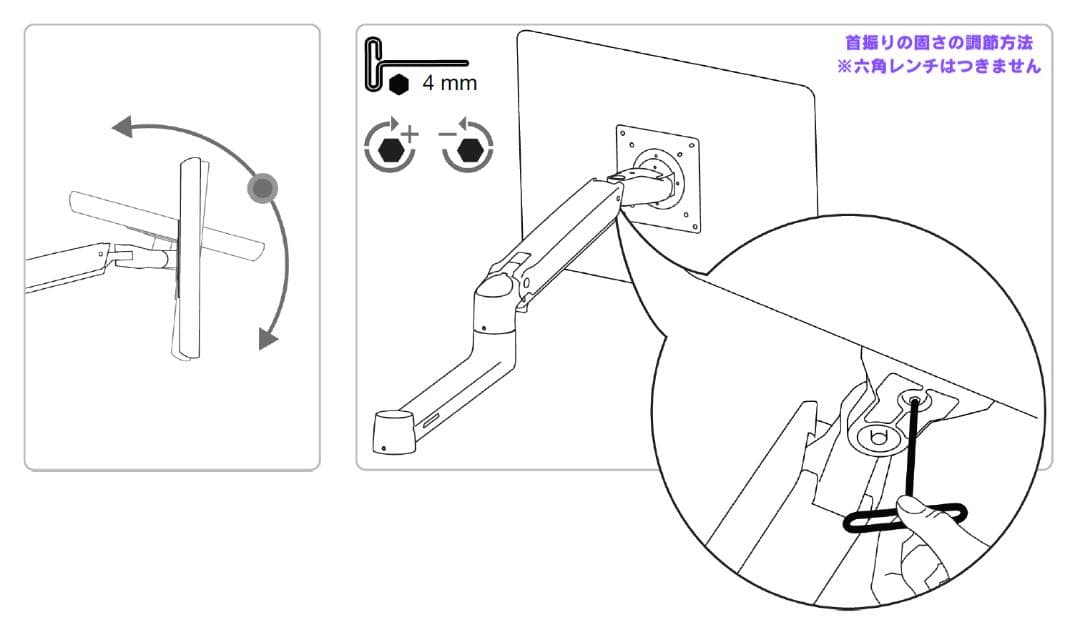 4 mm

+ −

首振りの固さの調節方法
※六角レンチはつきません