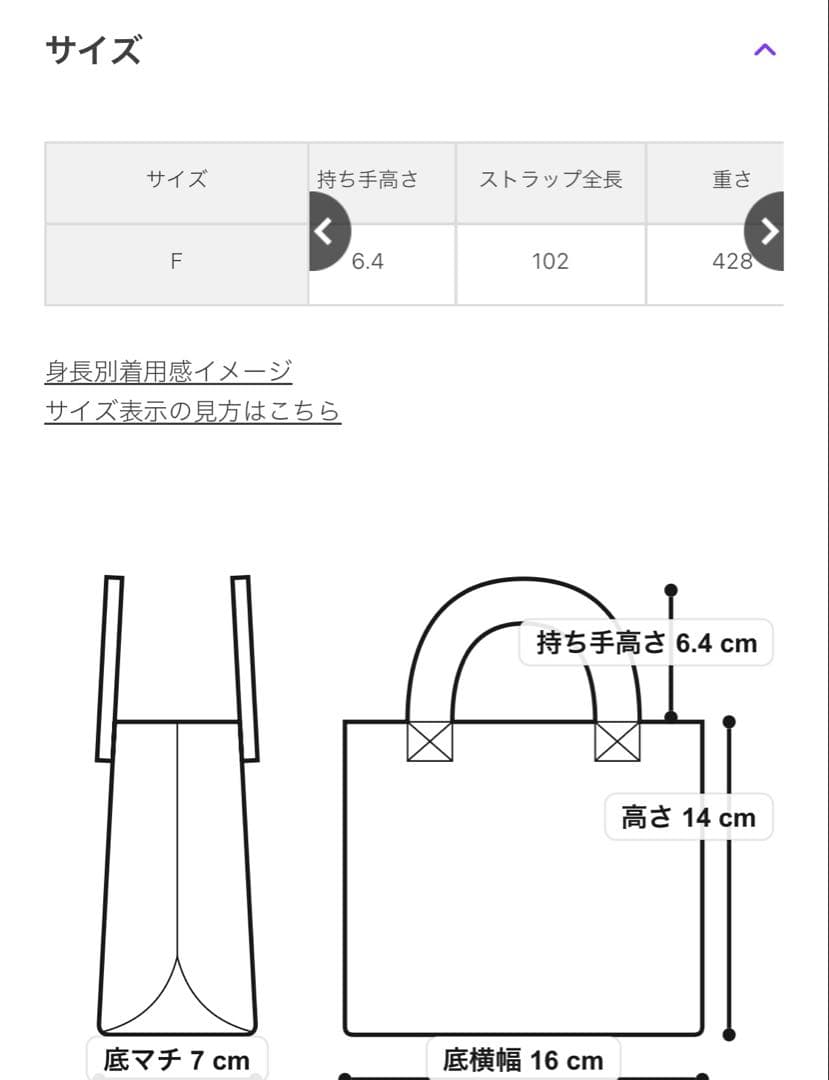 サイズ

| サイズ | 持ち手高さ | ストラップ全長 | 重さ |
|---|---|---|---|
| F | 6.4 | 102 | 428 |

身長別着用感イメージ
サイズ表示の見方はこちら

持ち手高さ 6.4 cm
高さ 14 cm
底マチ 7 cm
底横幅 16 cm