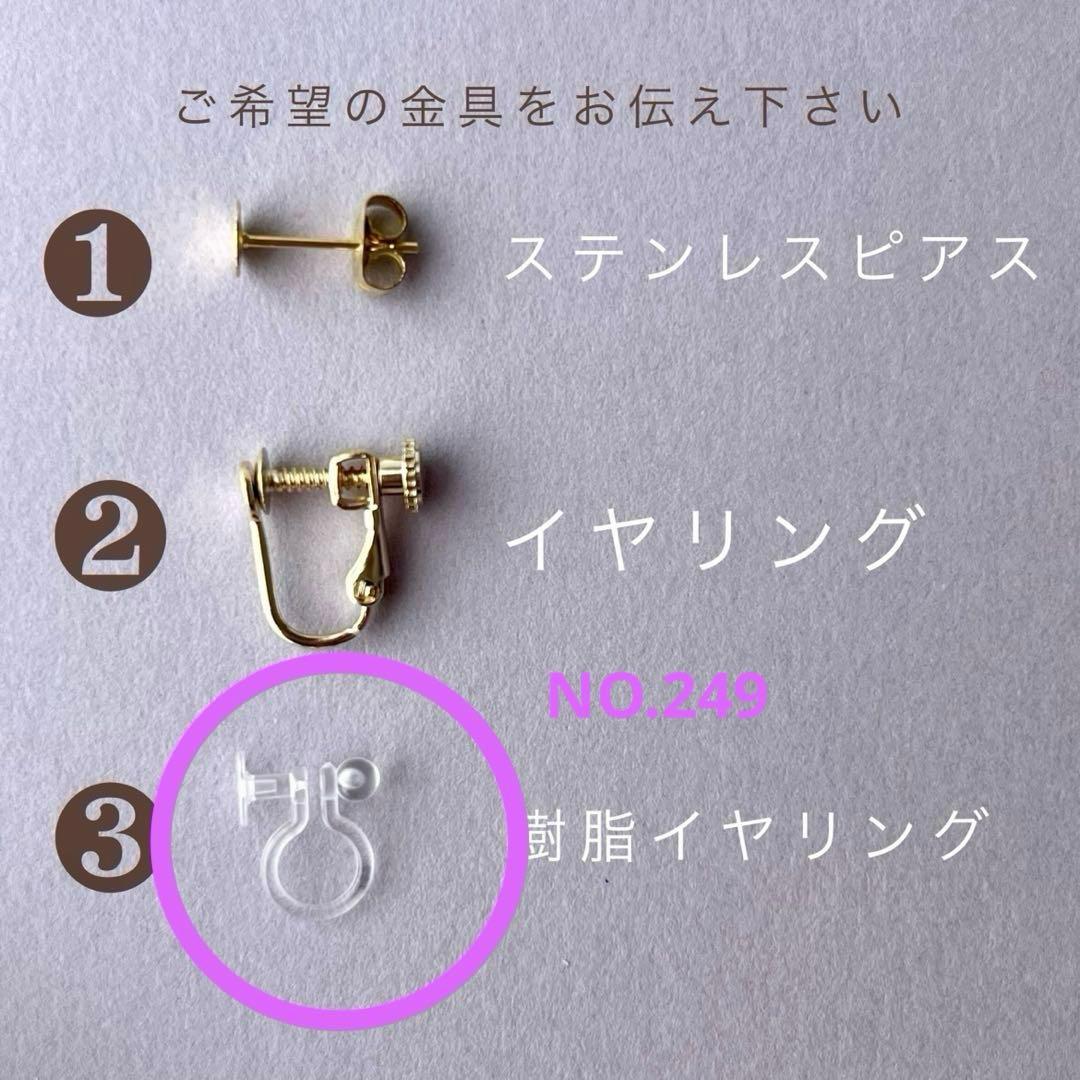 ご希望の金具をお伝え下さい

❶ ステンレスピアス

❷ イヤリング

NO.249

❸ 樹脂イヤリング