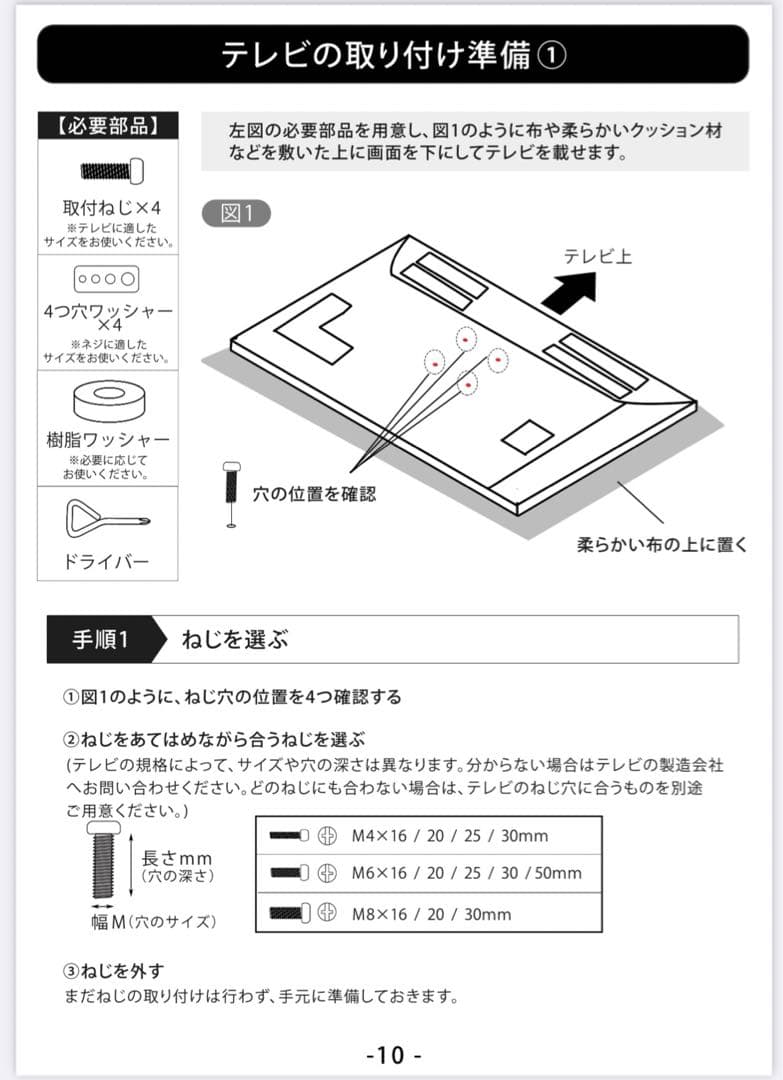 テレビの取り付け準備①

【必要部品】

取付ねじ×4
※テレビに適したサイズをお使いください。

4つ穴ワッシャー×4
※ネジに適したサイズをお使いください。

樹脂ワッシャー
※必要に応じてお使いください。

ドライバー

左図の必要部品を用意し、図1のように布や柔らかいクッション材などを敷いた上に画面を下にしてテレビを載せます。

図1

テレビ上

穴の位置を確認

柔らかい布の上に置く

手順1 ねじを選ぶ

①図1のように、ねじ穴の位置を4つ確認する

②ねじをあてはめながら合うねじを選ぶ
(テレビの規格によって、サイズや穴の深さは異なります。分からない場合はテレビの製造会社へお問い合わせください。どのねじにも合わない場合は、テレビのねじ穴に合うものを別途ご用意ください。)

長さmm
(穴の深さ)

幅M(穴のサイズ)

| M4×16 / 20 / 25 / 30mm |
|---|
| M6×16 / 20 / 25 / 30 / 50mm |
| M8×16 / 20 / 30mm |

③ねじを外す
まだねじの取り付けは行わず、手元に準備しておきます。

-10 -