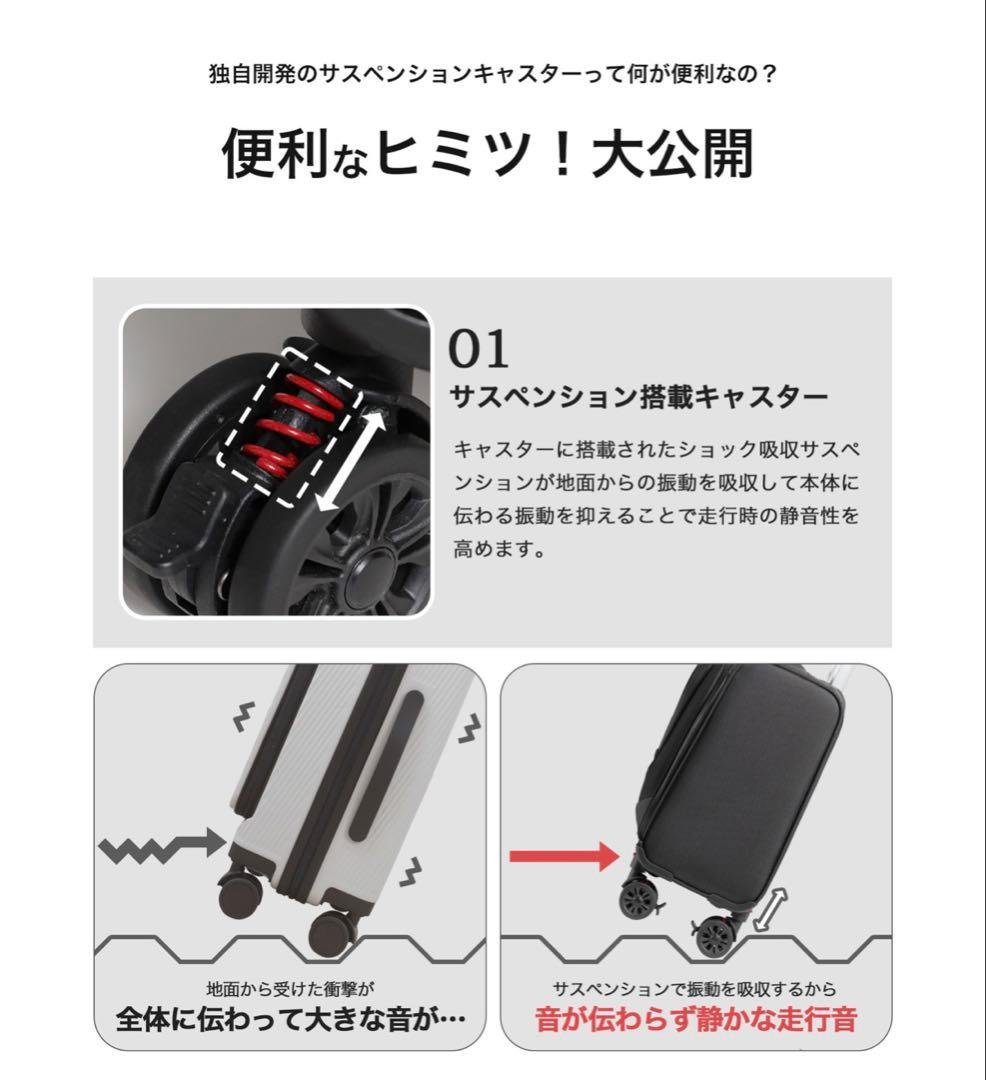 独自開発のサスペンションキャスターって何が便利なの？

便利なヒミツ！大公開

01

サスペンション搭載キャスター

キャスターに搭載されたショック吸収サスペンションが地面からの振動を吸収して本体に伝わる振動を抑えることで走行時の静音性を高めます。

地面から受けた衝撃が
全体に伝わって大きな音が…

サスペンションで振動を吸収するから
音が伝わらず静かな走行音