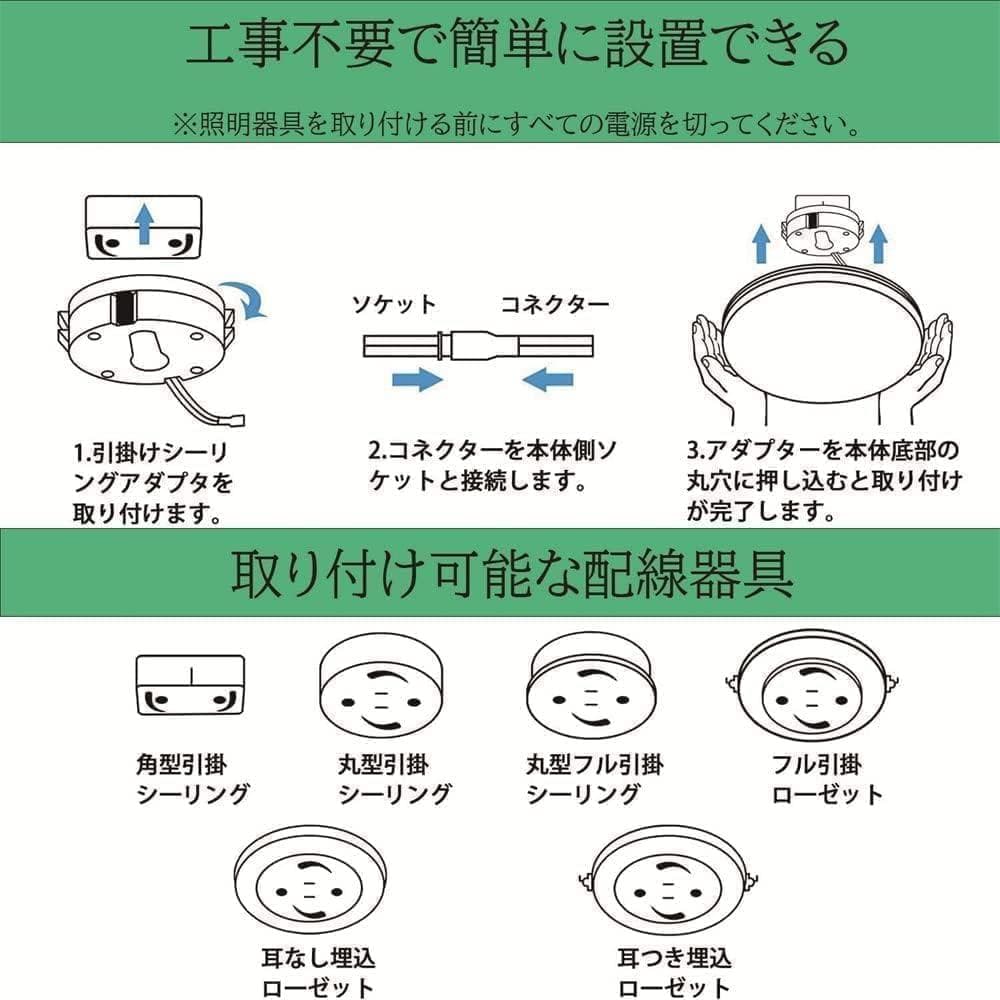 工事不要で簡単に設置できる

※照明器具を取り付ける前にすべての電源を切ってください。

ソケット

コネクター

1.引掛けシーリングアダプタを取り付けます。

2.コネクターを本体側ソケットと接続します。

3.アダプターを本体底部の丸穴に押し込むと取り付けが完了します。

取り付け可能な配線器具

角型引掛シーリング

丸型引掛シーリング

丸型フル引掛シーリング

フル引掛ローゼット

耳なし埋込ローゼット

耳つき埋込ローゼット