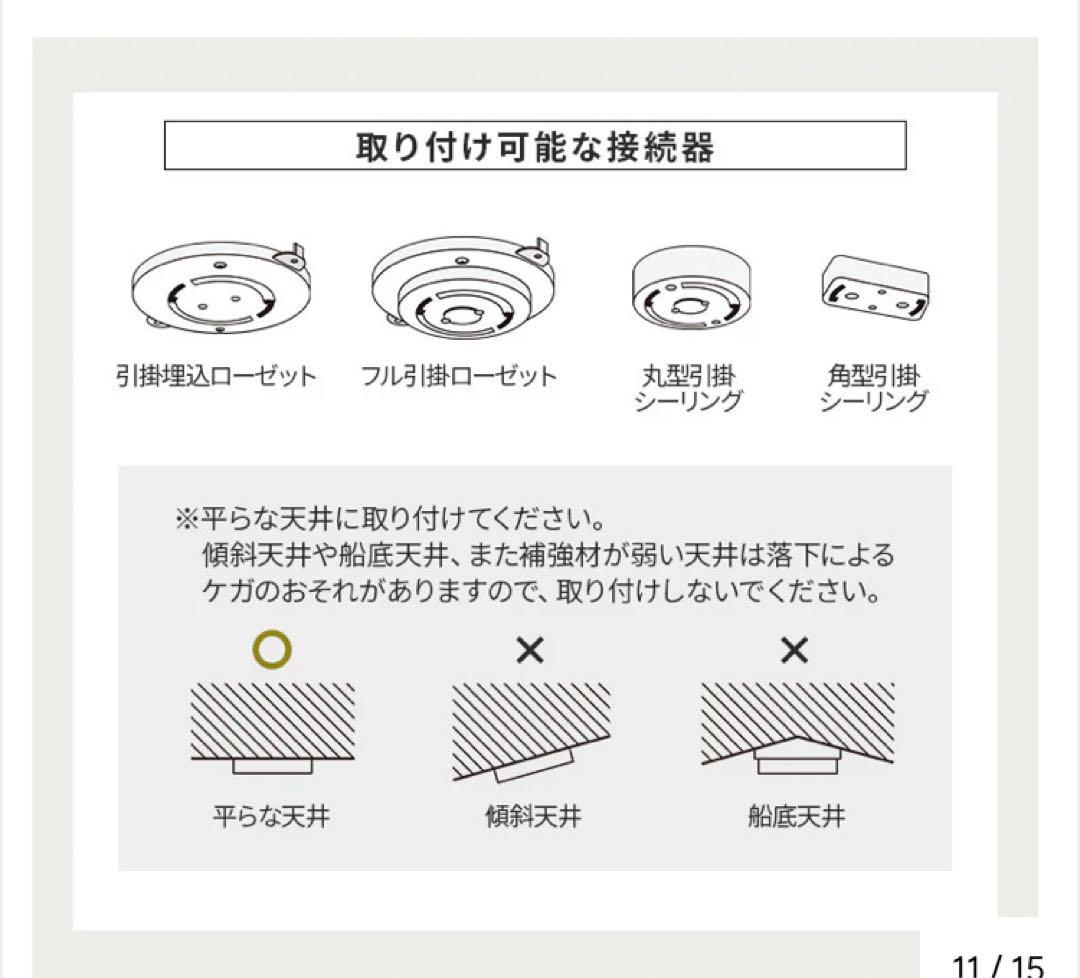 取り付け可能な接続器

引掛埋込ローゼット

フル引掛ローゼット

丸型引掛シーリング

角型引掛シーリング

※平らな天井に取り付けてください。
傾斜天井や船底天井、また補強材が弱い天井は落下によるケガのおそれがありますので、取り付けしないでください。

○

×

×

平らな天井

傾斜天井

船底天井

11 / 15