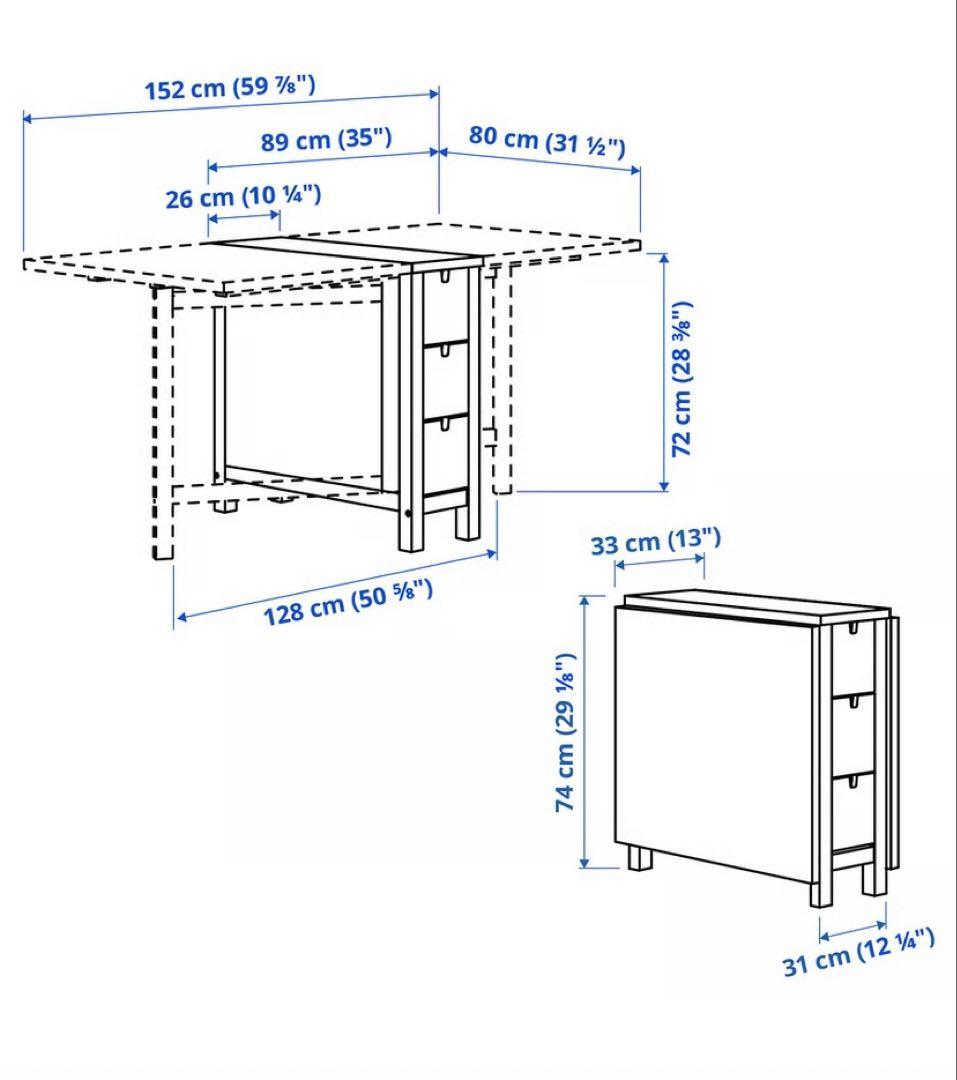 152 cm (59 ⅞")
89 cm (35")
80 cm (31 ½")
26 cm (10 ¼")
72 cm (28 ⅜")
128 cm (50 ⅝")
33 cm (13")
74 cm (29 ⅛")
31 cm (12 ¼")